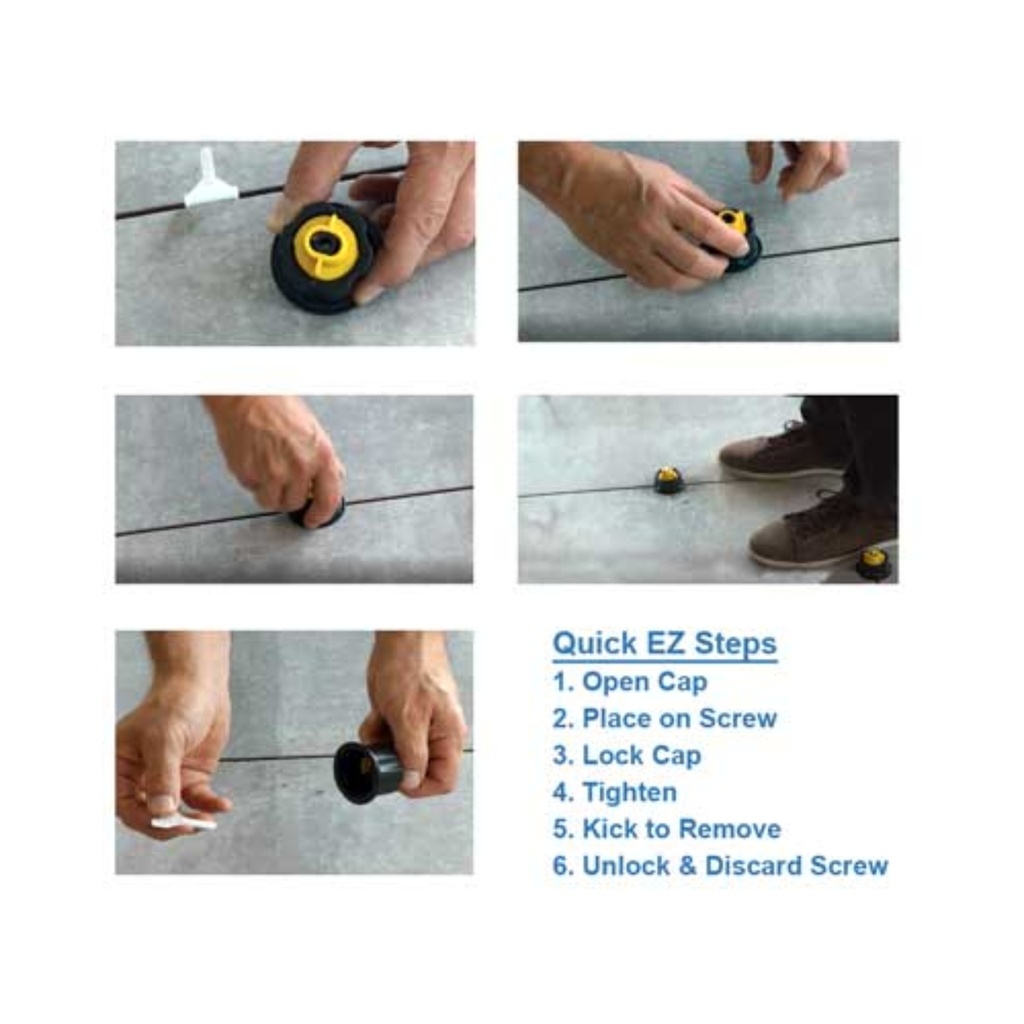 Quick EZ Steps
1. Open Cap
2. Place on Screw
3. Lock Cap
4. Tighten
5. Kick to Remove
6. Unlock & Discard Screw