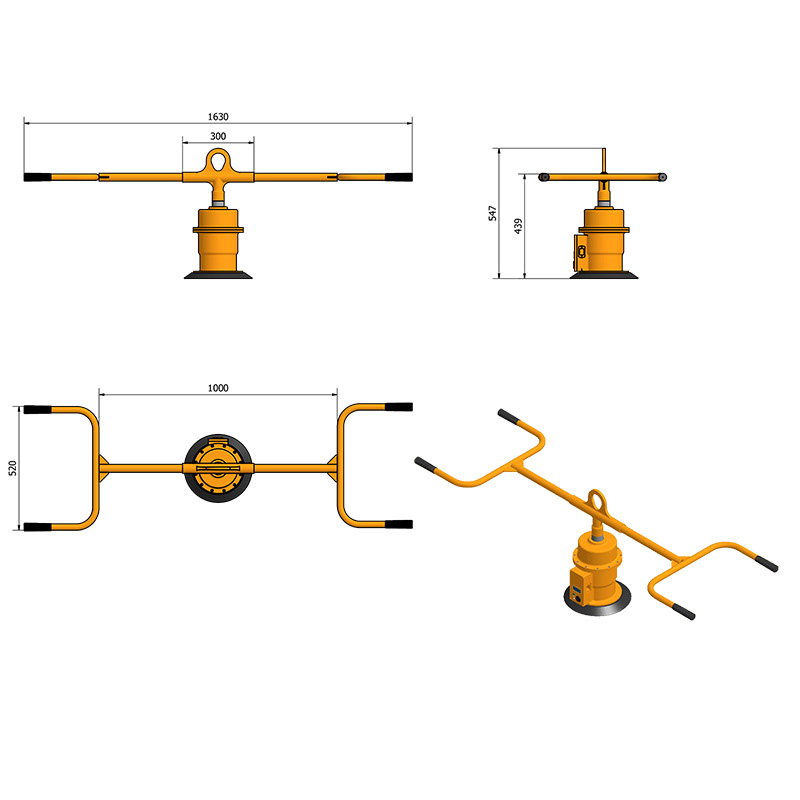 1630
300
547
439
1000
520