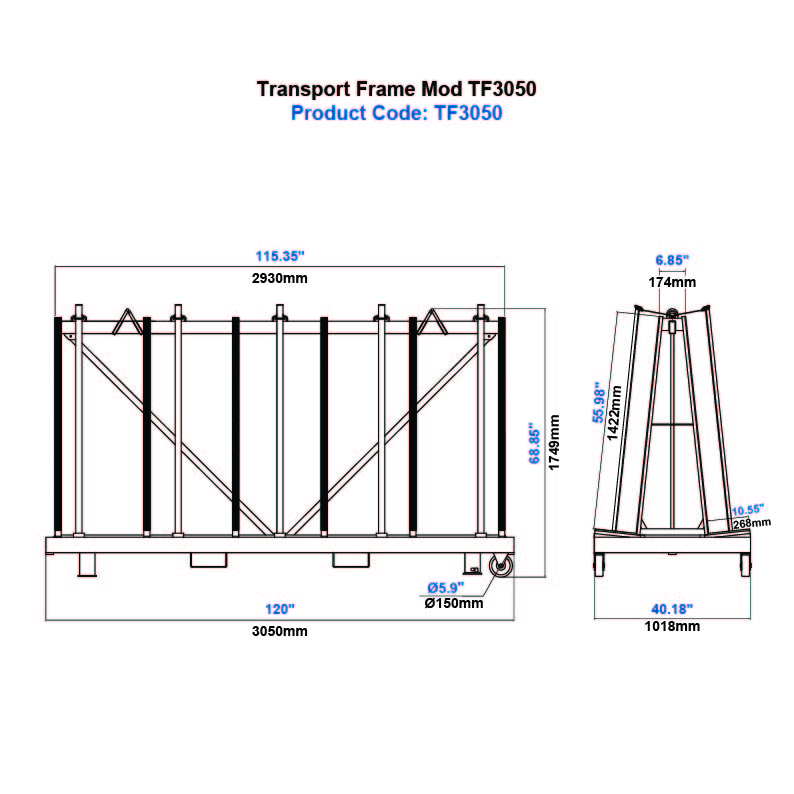 Transport Frame Mod TF3050
Product Code: TF3050

115.35"
2930mm

68.85"
1749mm

Ø5.9"
Ø150mm

120"
3050mm

6.85"
174mm

55.98"
1422mm

10.55"
268mm

40.18"
1018mm