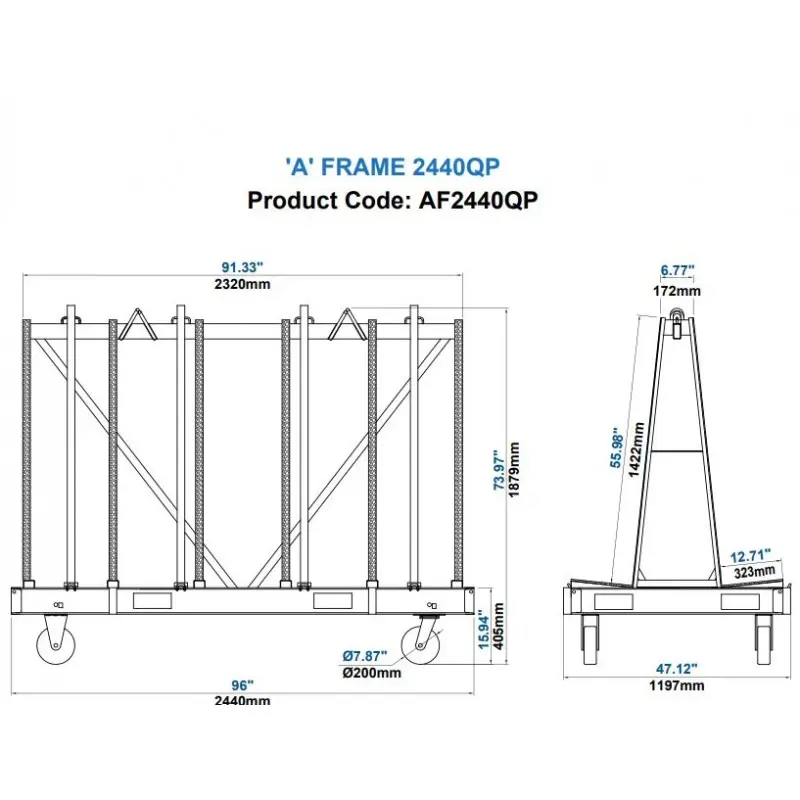 'A' FRAME 2440QP
Product Code: AF2440QP

91.33"
2320mm

73.97"
1879mm

15.94"
405mm

Ø7.87"
Ø200mm

96"
2440mm

6.77"
172mm

55.98"
1422mm

12.71"
323mm

47.12"
1197mm